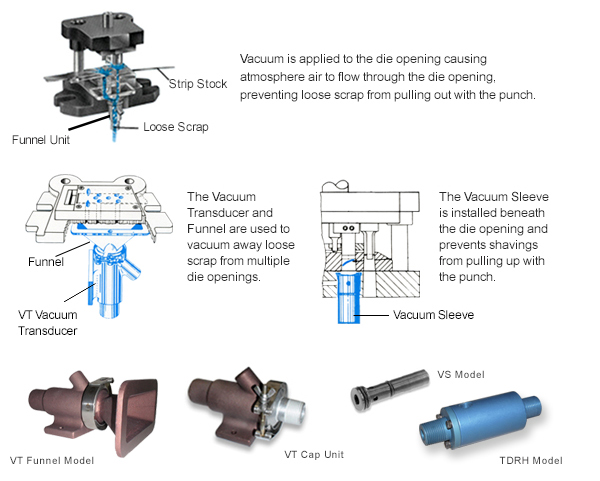 Strip Stock

Loose Scrap

Funnel Unit

Vacuum is applied to the die opening causing atmosphere air to flow through the die opening, preventing loose scrap from pulling out with the punch.

Funnel

VT Vacuum Transducer

The Vacuum Transducer and Funnel are used to vacuum away loose scrap from multiple die openings.

Vacuum Sleeve

The Vacuum Sleeve is installed beneath the die opening and prevents shavings from pulling up with the punch.

VT Funnel Model

VT Cap Unit

VS Model

TDRH Model